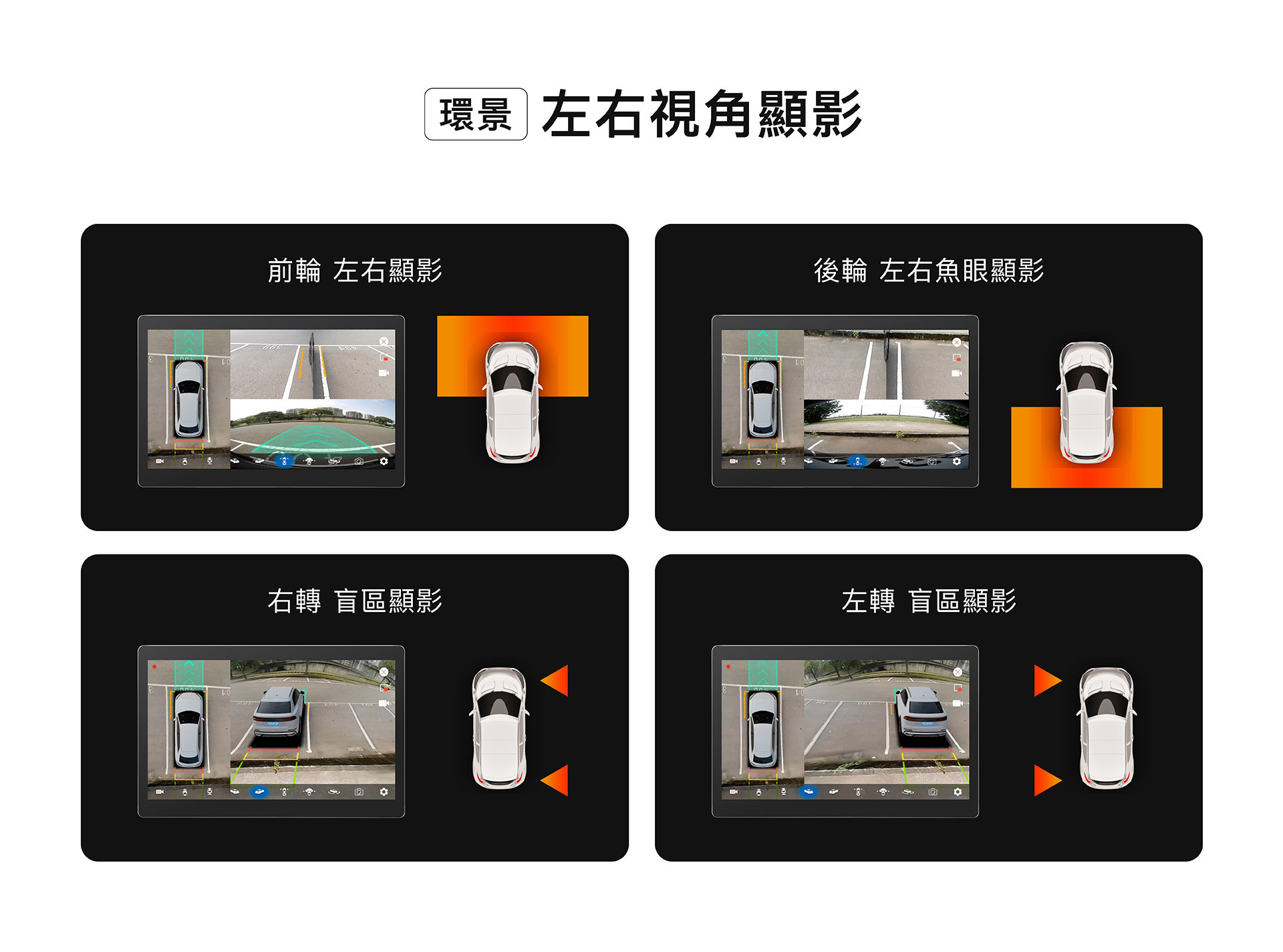 環景 左右視角顯影

前輪 左右顯影

後輪 左右魚眼顯影

右轉 盲區顯影

左轉 盲區顯影